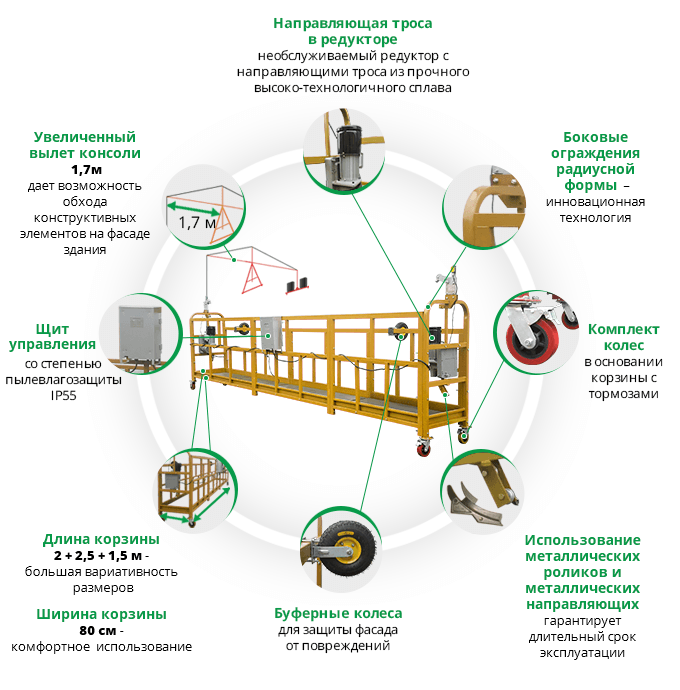 Направляющая троса в редукторе
необслуживаемый редуктор с направляющими троса из прочного высоко-технологичного сплава

Увеличенный вылет консоли
1,7м
дает возможность обхода конструктивных элементов на фасаде здания

1,7 м

Боковые ограждения радиусной формы – инновационная технология

Щит управления
со степенью пылевлагозащиты IP55

Комплект колес
в основании корзины с тормозами

Длина корзины
2 + 2,5 + 1,5 м - большая вариативность размеров

Ширина корзины
80 см - комфортное использование

Буферные колеса
для защиты фасада от повреждений

Использование металлических роликов и металлических направляющих
гарантирует длительный срок эксплуатации